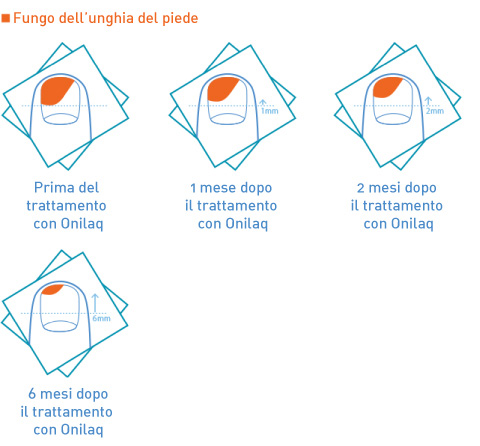 Fungo dell'unghia del piede

Prima del trattamento con Onilaq

1mm

1 mese dopo il trattamento con Onilaq

2mm

2 mesi dopo il trattamento con Onilaq

6mm

6 mesi dopo il trattamento con Onilaq